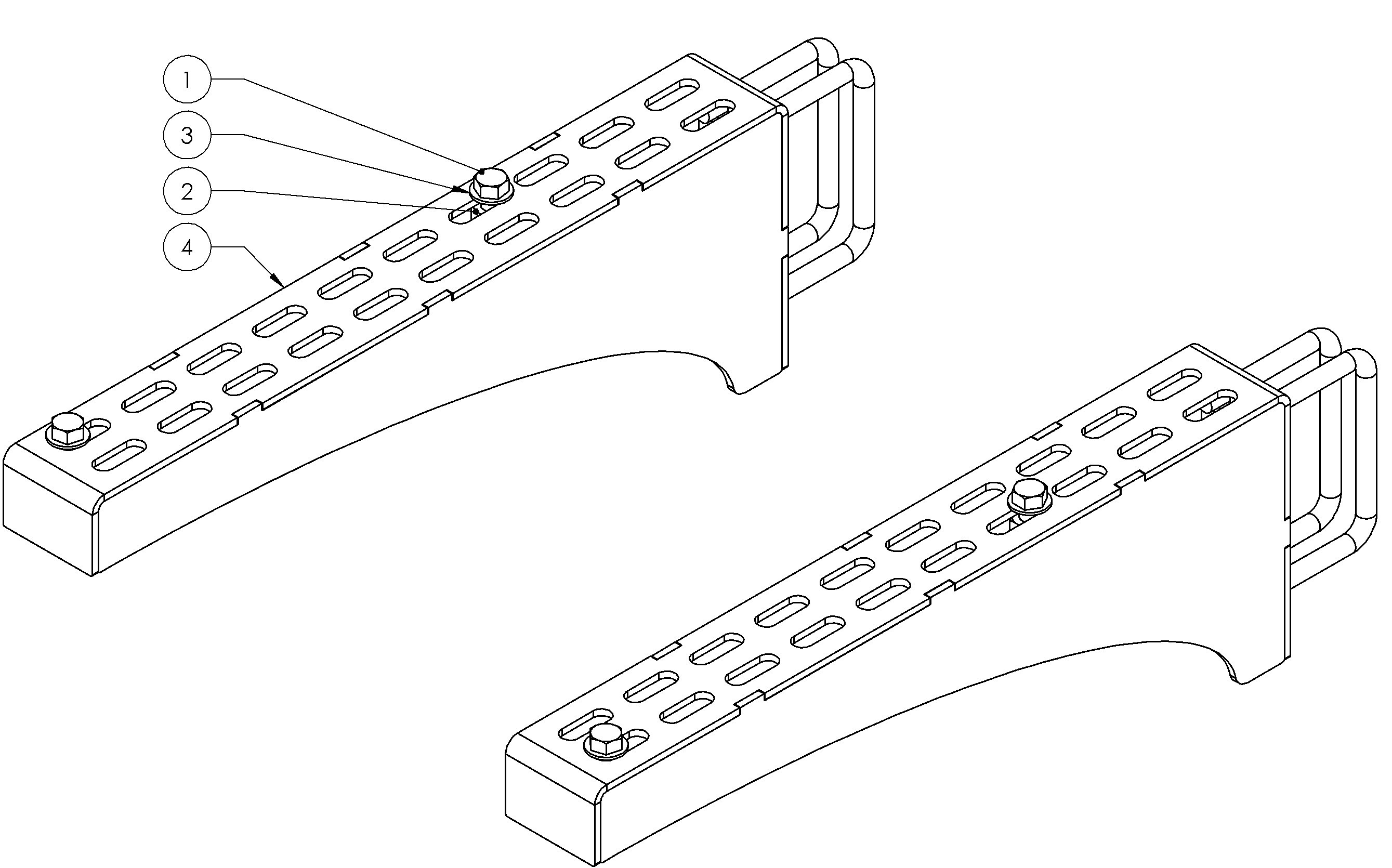 1
3
2
4