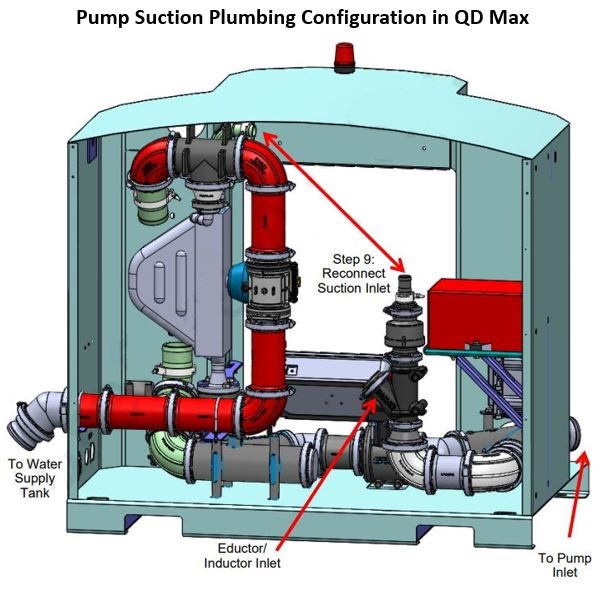 Pump Suction Plumbing Configuration in QD Max

Step 9:
Reconnect
Suction Inlet

To Water
Supply
Tank

Eductor/
Inductor Inlet

To Pump
Inlet