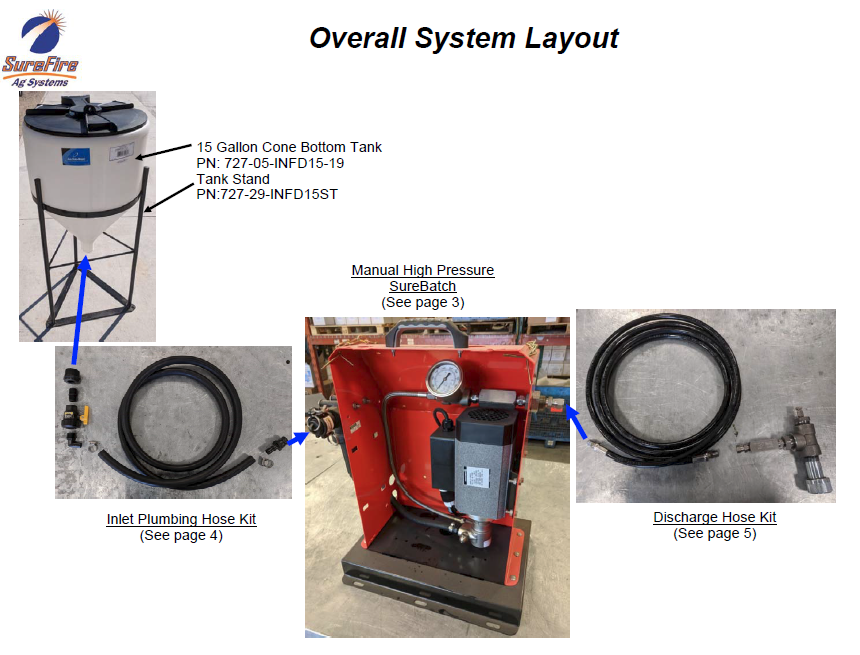 SureFire
Ag Systems

Overall System Layout

15 Gallon Cone Bottom Tank
PN: 727-05-INFD15-19
Tank Stand
PN:727-29-INFD15ST

Manual High Pressure
SureBatch
(See page 3)

Inlet Plumbing Hose Kit
(See page 4)

Discharge Hose Kit
(See page 5)